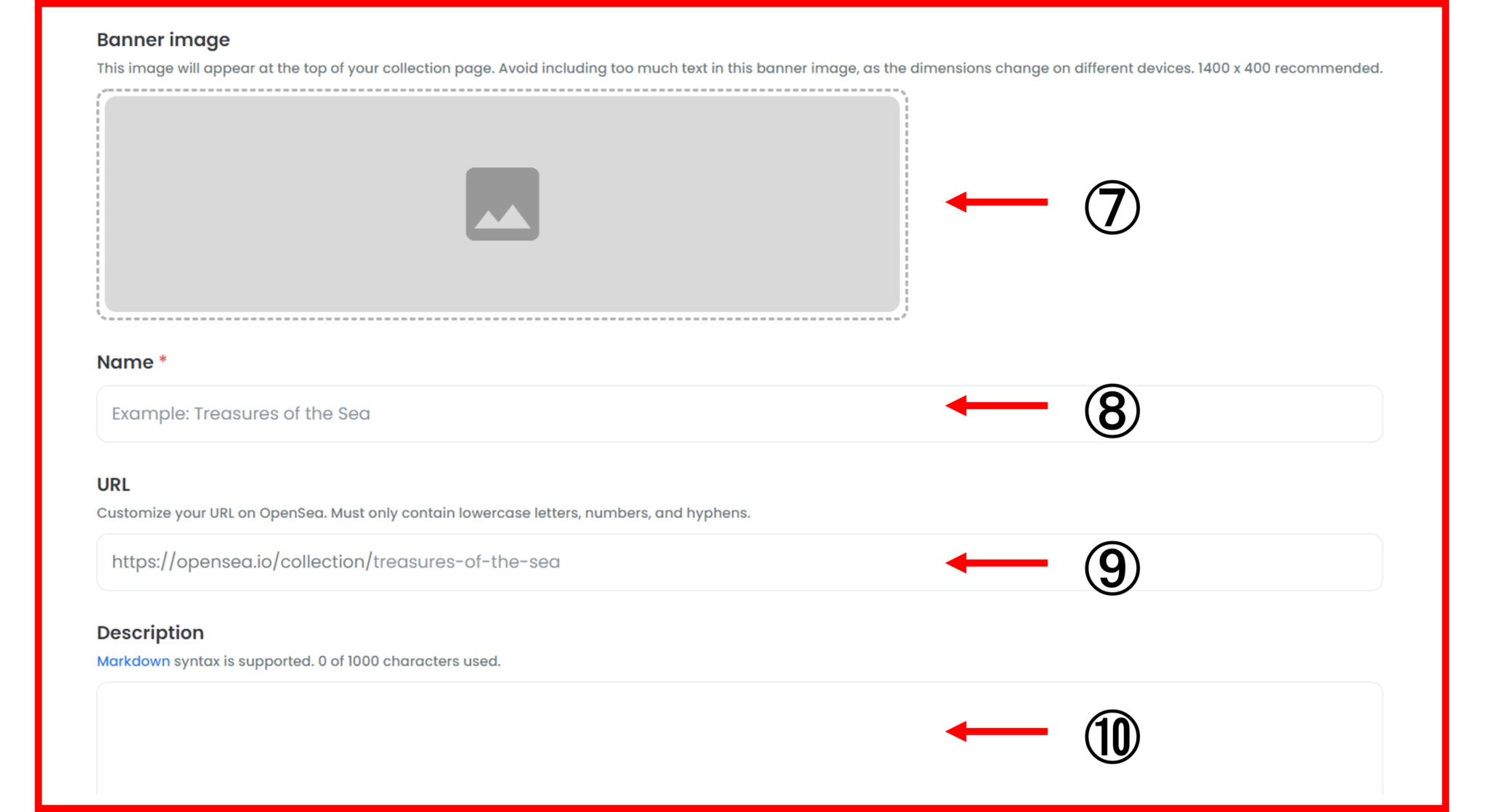 Banner image

This image will appear at the top of your collection page. Avoid including too much text in this banner image, as the dimensions change on different devices. 1400 x 400 recommended.

⑦

Name *

Example: Treasures of the Sea

⑧

URL

Customize your URL on OpenSea. Must only contain lowercase letters, numbers, and hyphens.

https://opensea.io/collection/treasures-of-the-sea

⑨

Description

Markdown syntax is supported. 0 of 1000 characters used.

⑩