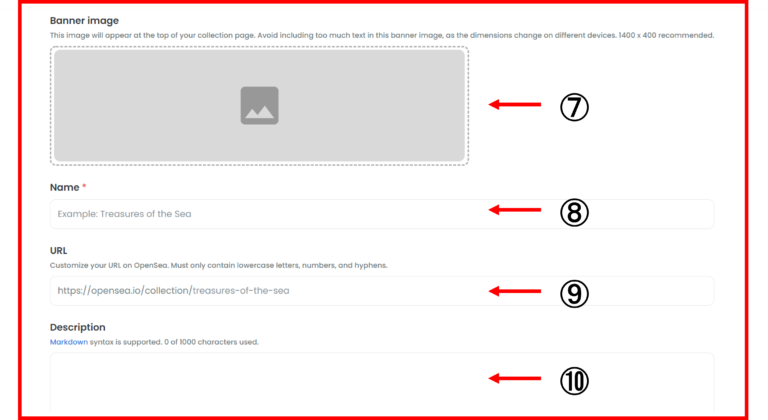 Banner image
This image will appear at the top of your collection page. Avoid including too much text in this banner image, as the dimensions change on different devices. 1400 x 400 recommended.

⑦

Name *
Example: Treasures of the Sea
⑧

URL
Customize your URL on OpenSea. Must only contain lowercase letters, numbers, and hyphens.
https://opensea.io/collection/treasures-of-the-sea
⑨

Description
Markdown syntax is supported. 0 of 1000 characters used.
⑩